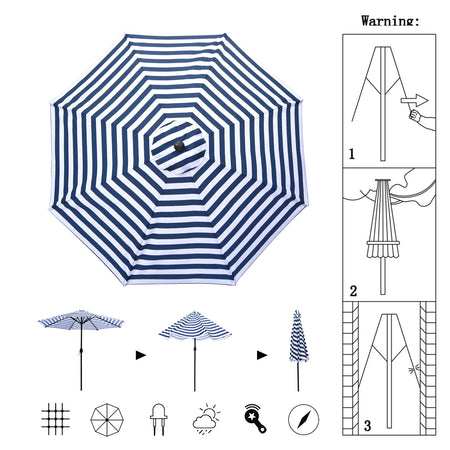 Warning:

1

2

3