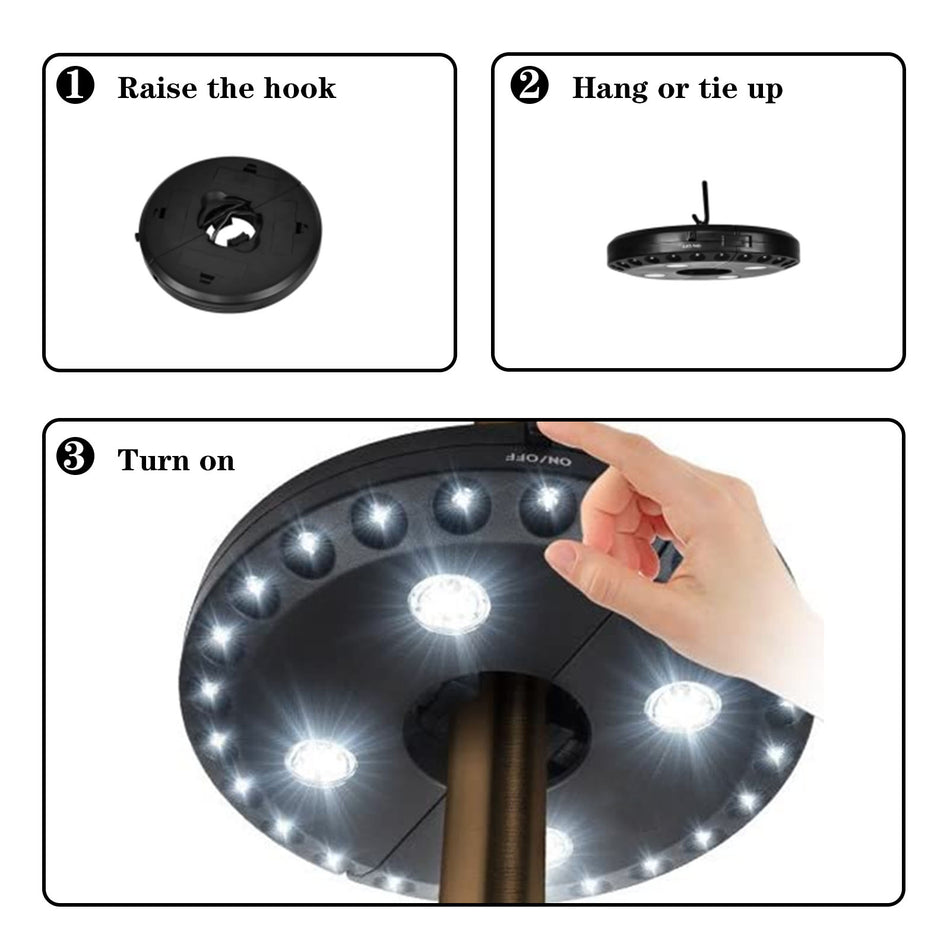 ❶ Raise the hook

❷ Hang or tie up

❸ Turn on

ON/OFF