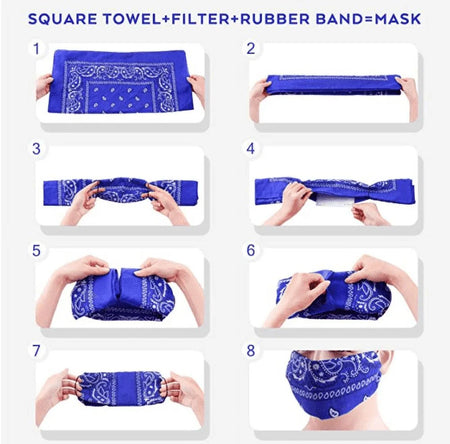 SQUARE TOWEL+FILTER+RUBBER BAND=MASK

1

2

3

4

5

6

7

8