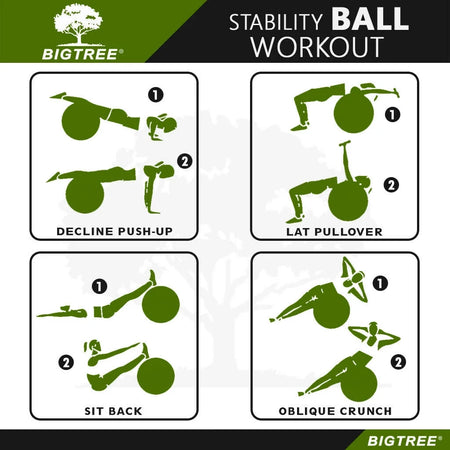 BIGTREE®

STABILITY BALL WORKOUT

1
2
DECLINE PUSH-UP

1
2
LAT PULLOVER

1
2
SIT BACK

1
2
OBLIQUE CRUNCH

BIGTREE®