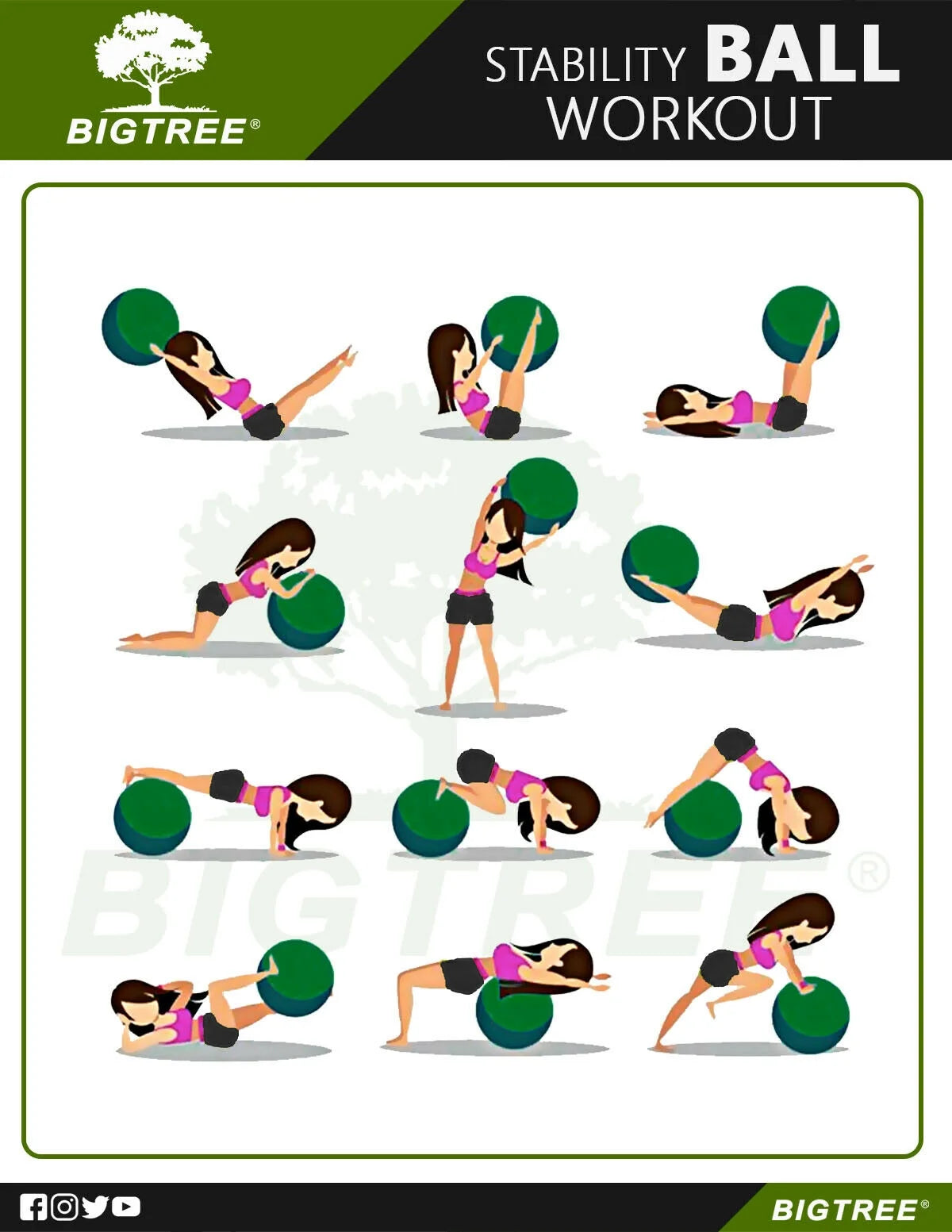 BIGTREE®

STABILITY BALL WORKOUT

BIGTREE®

BIGTREE®