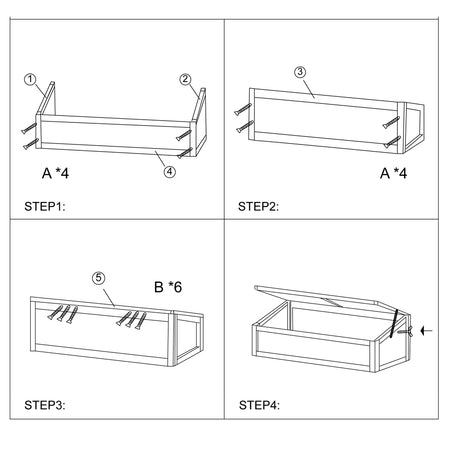 ①
②
④
A *4
STEP1:

③
A *4
STEP2:

⑤
B *6
STEP3:

STEP4: