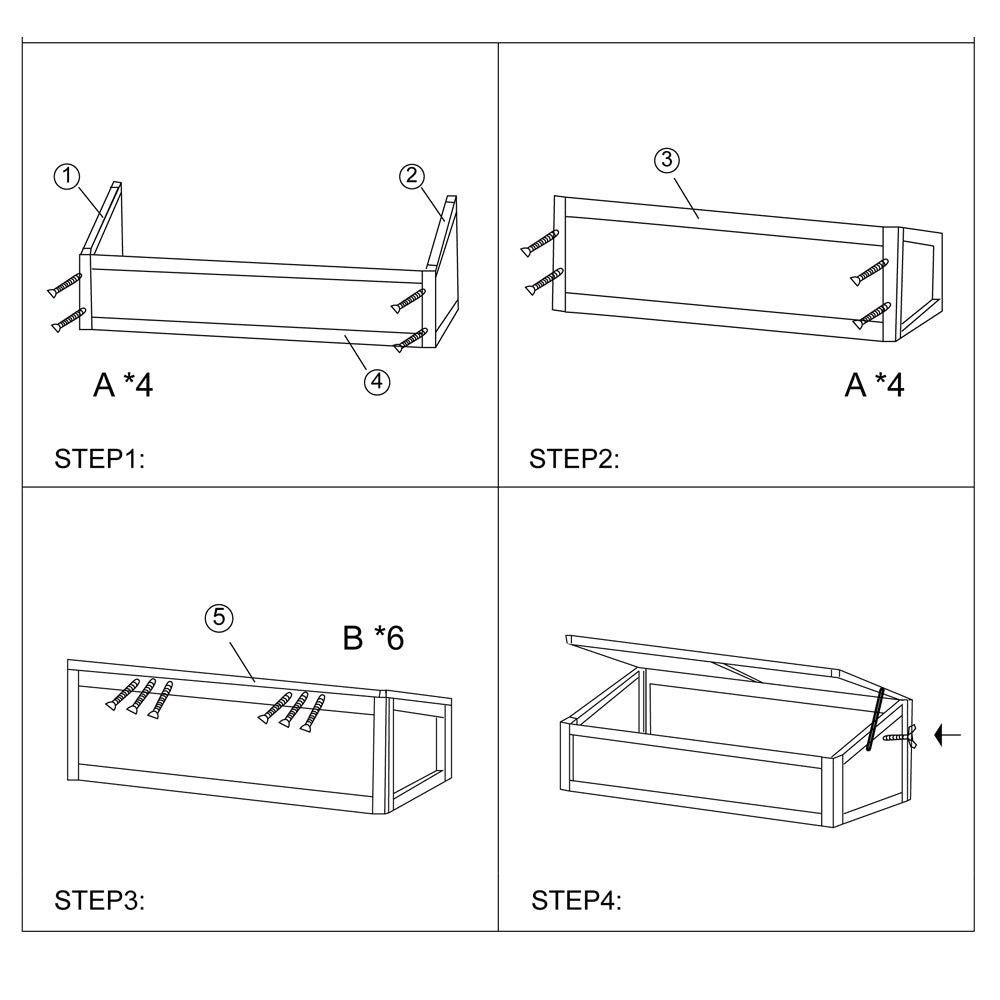 ①
②
④
A *4
STEP1:

③
A *4
STEP2:

⑤
B *6
STEP3:

STEP4: